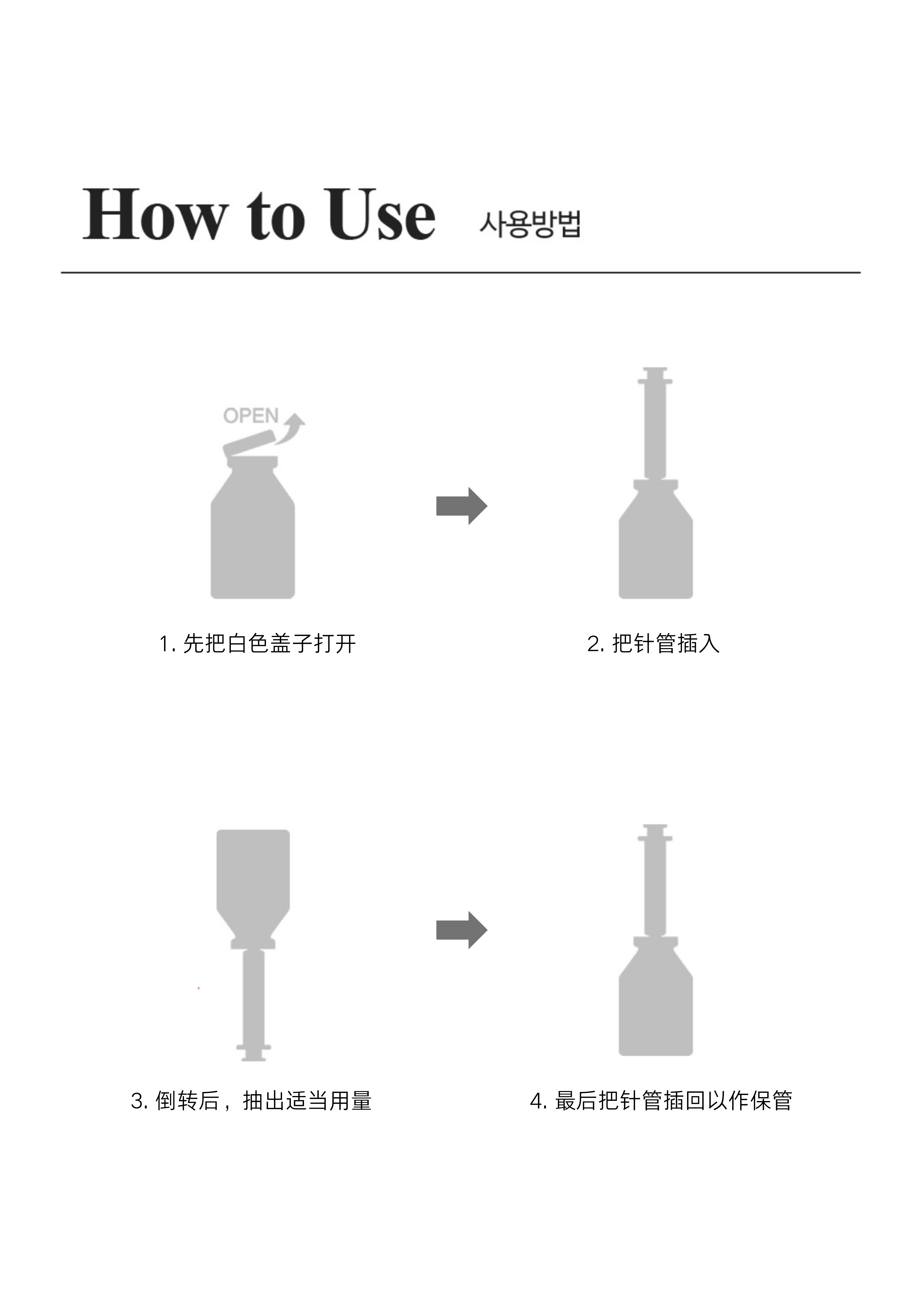 How to Use 사용방법

OPEN

1. 先把白色盖子打开

2. 把针管插入

3. 倒转后，抽出适当用量

4. 最后把针管插回以作保管