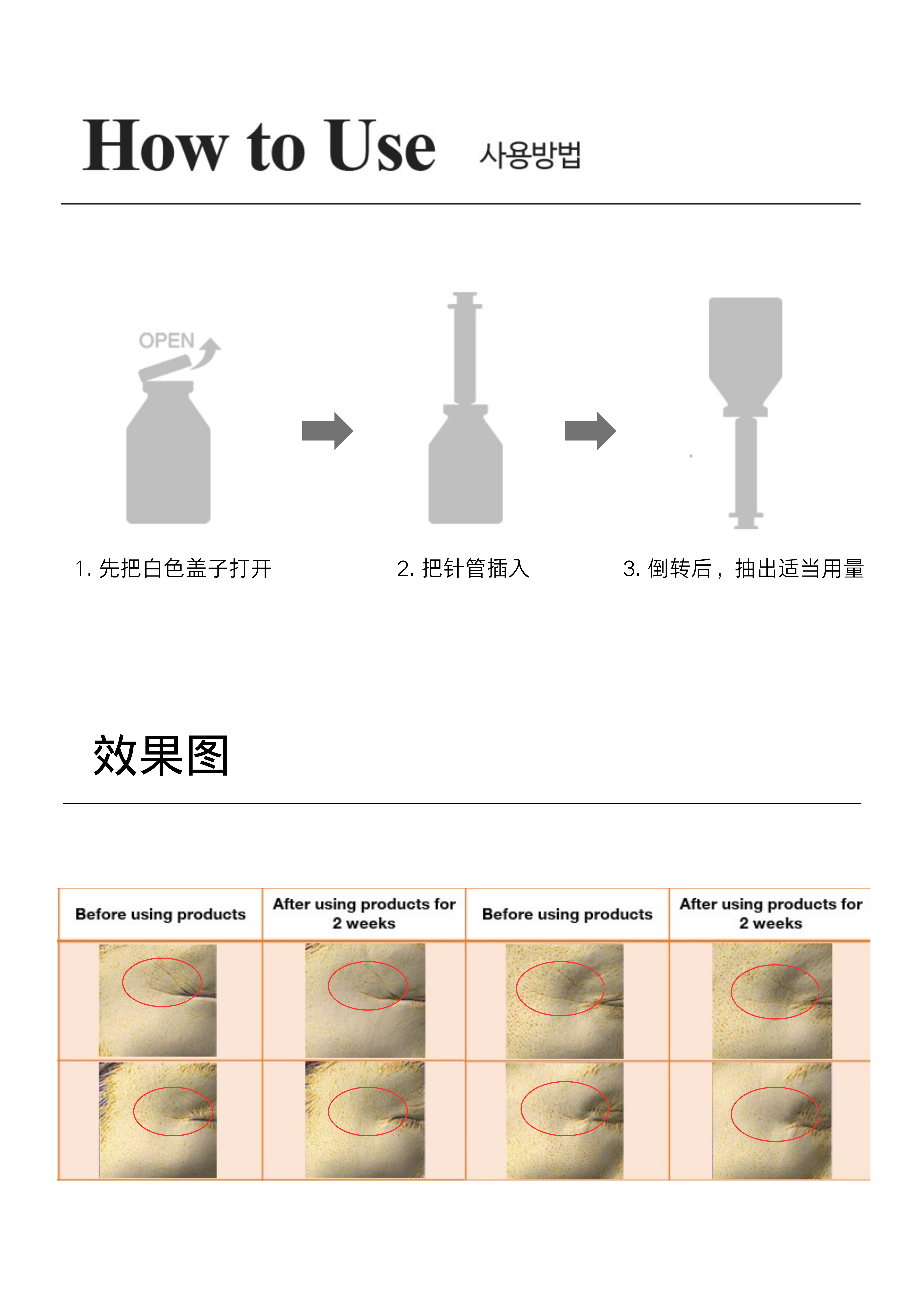 How to Use 사용방법

OPEN

1. 先把白色盖子打开

2. 把针管插入

3. 倒转后，抽出适当用量

效果图

| Before using products | After using products for 2 weeks | Before using products | After using products for 2 weeks |
|---|---|---|---|
| | | | |
| | | | |